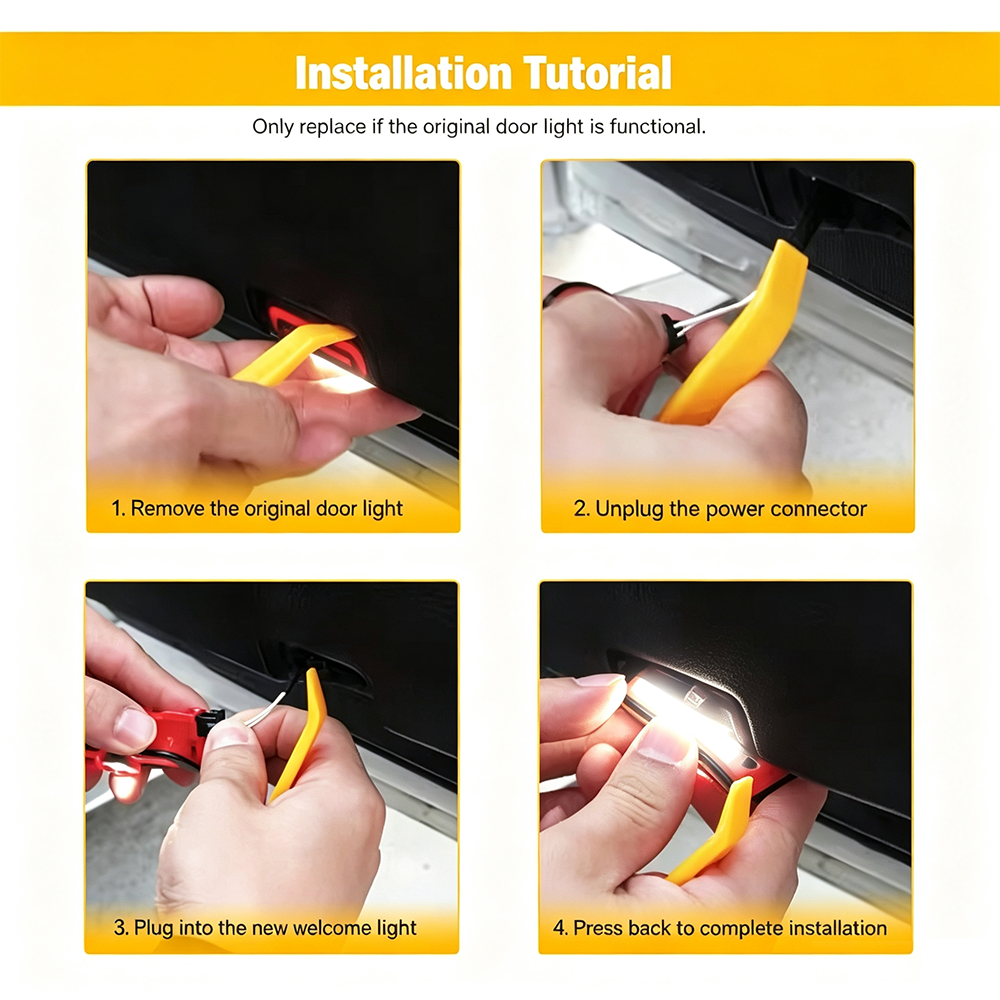 Installation Tutorial

Only replace if the original door light is functional.

1. Remove the original door light

2. Unplug the power connector

3. Plug into the new welcome light

4. Press back to complete installation